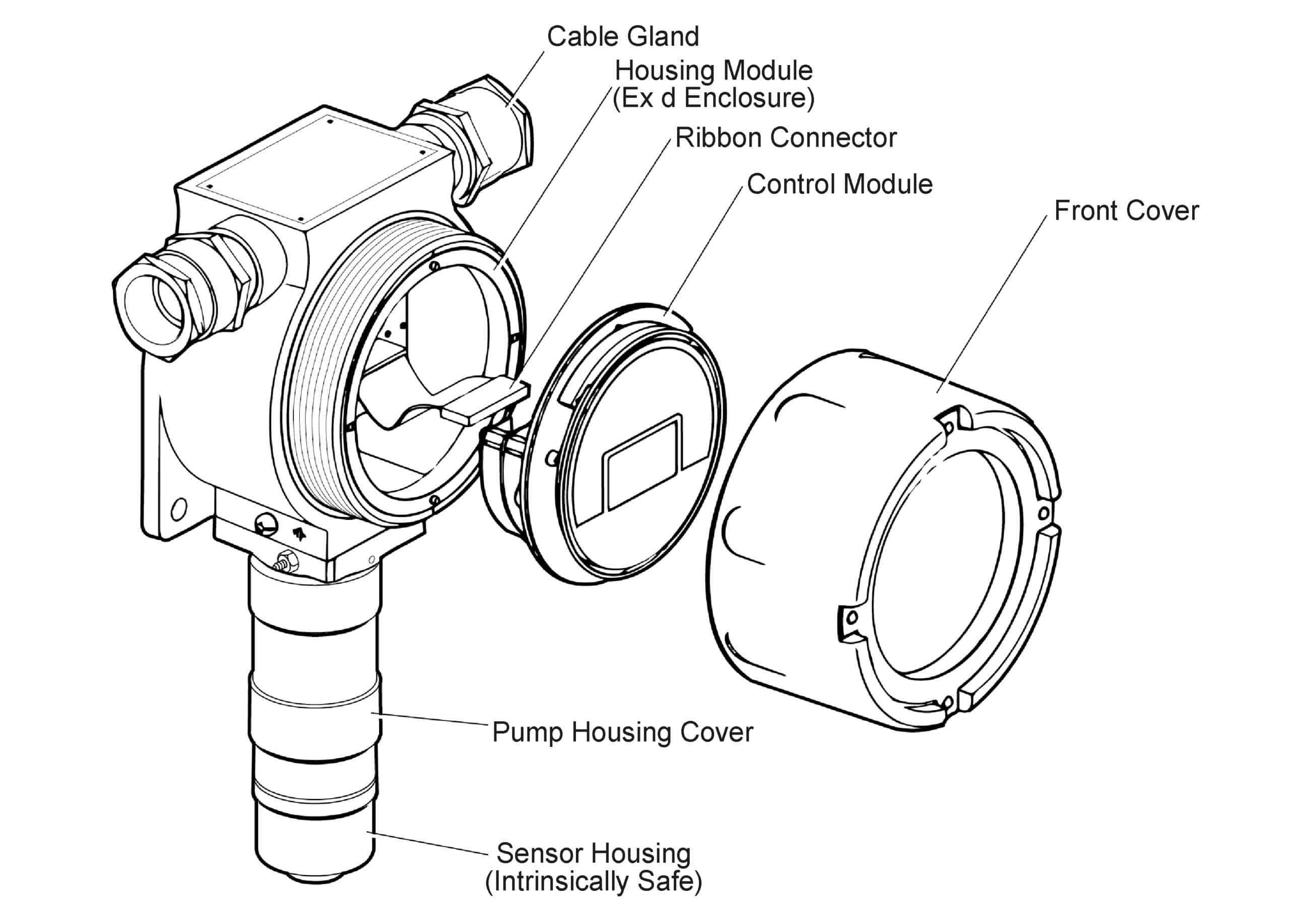 Cable Gland
Housing Module
(Ex d Enclosure)
Ribbon Connector
Control Module
Front Cover
Pump Housing Cover
Sensor Housing
(Intrinsically Safe)